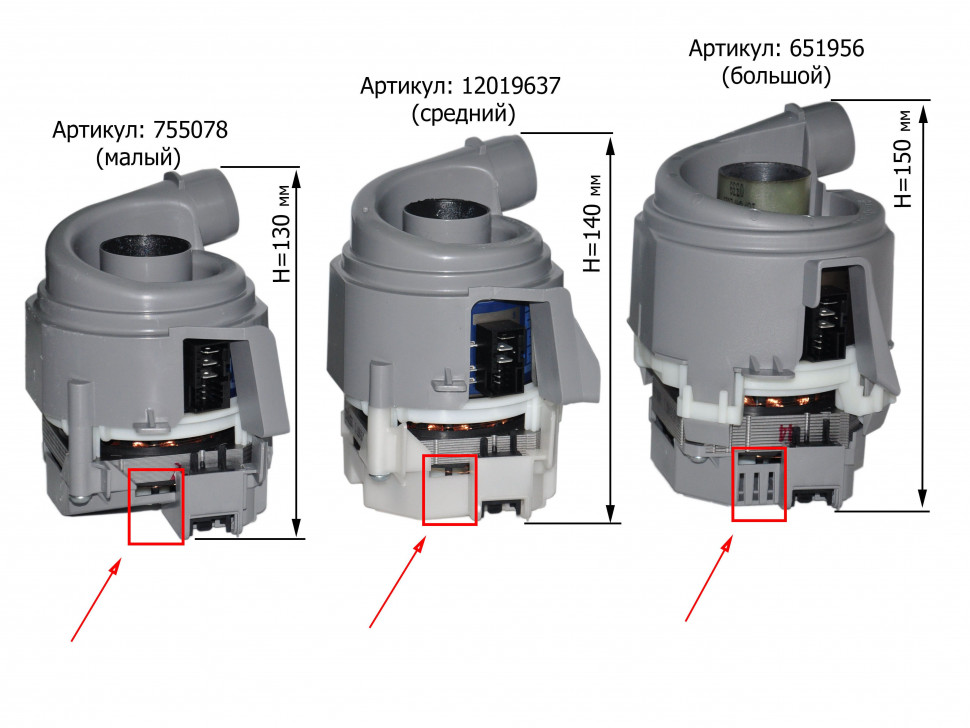 Артикул: 755078
(малый)

H=130 мм

Артикул: 12019637
(средний)

H=140 мм

Артикул: 651956
(большой)

H=150 мм