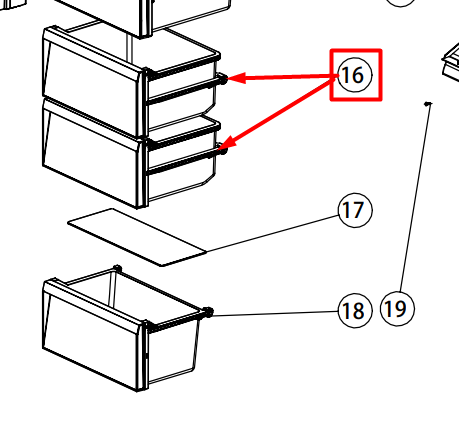 16

17

18

19